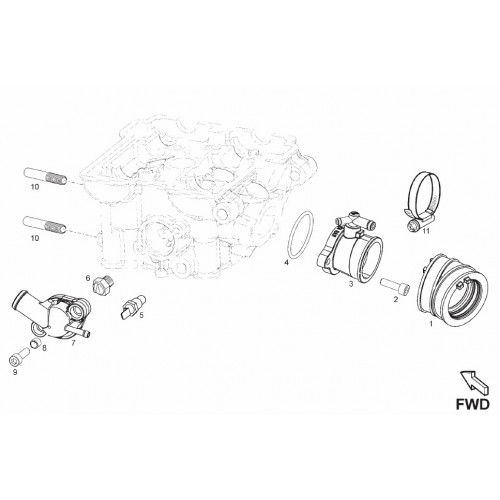 10
10
6
5
7
8
9
4
3
2
11
1
FWD